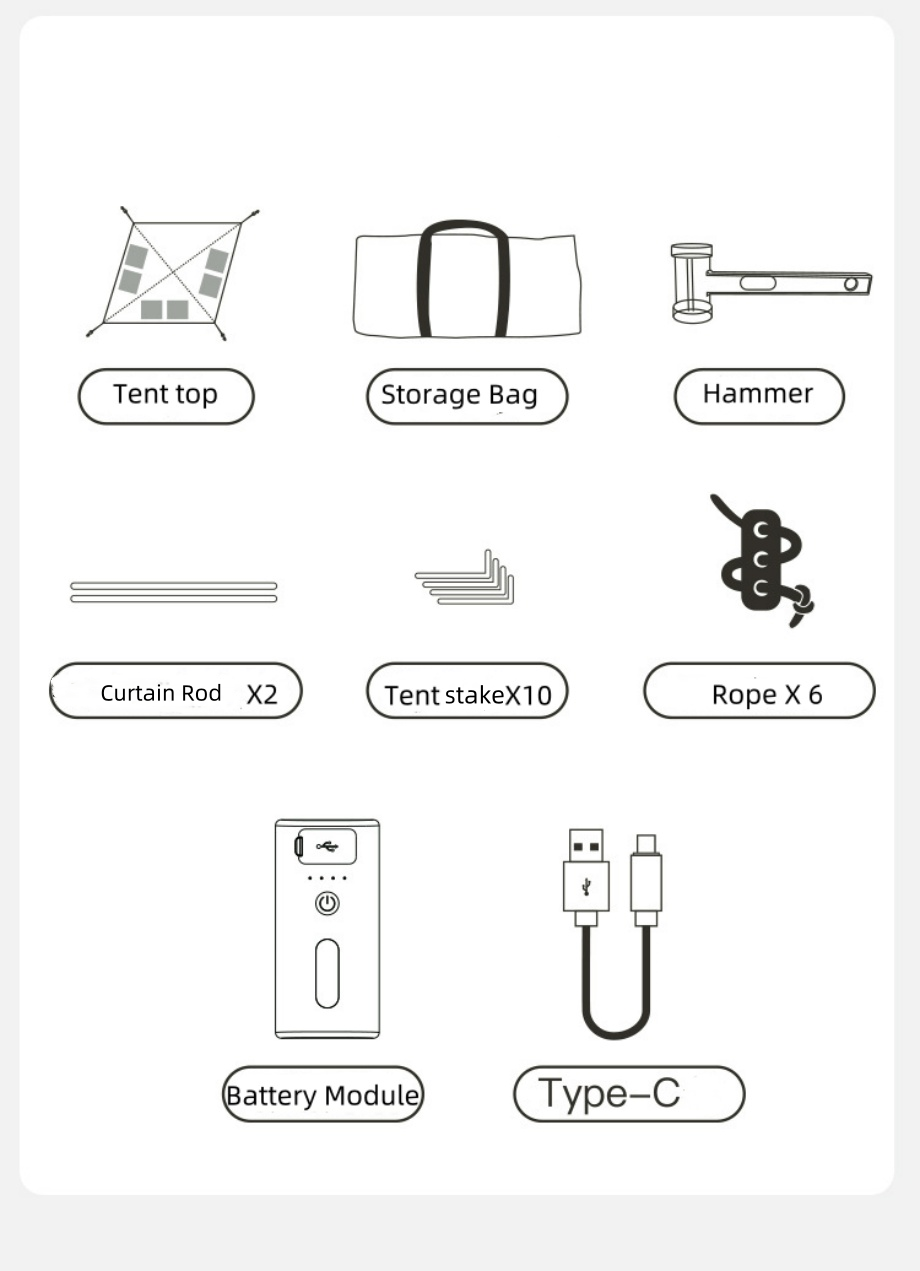 Tent top

Storage Bag

Hammer

Curtain Rod X2

Tent stakeX10

Rope X 6

Battery Module

Type–C