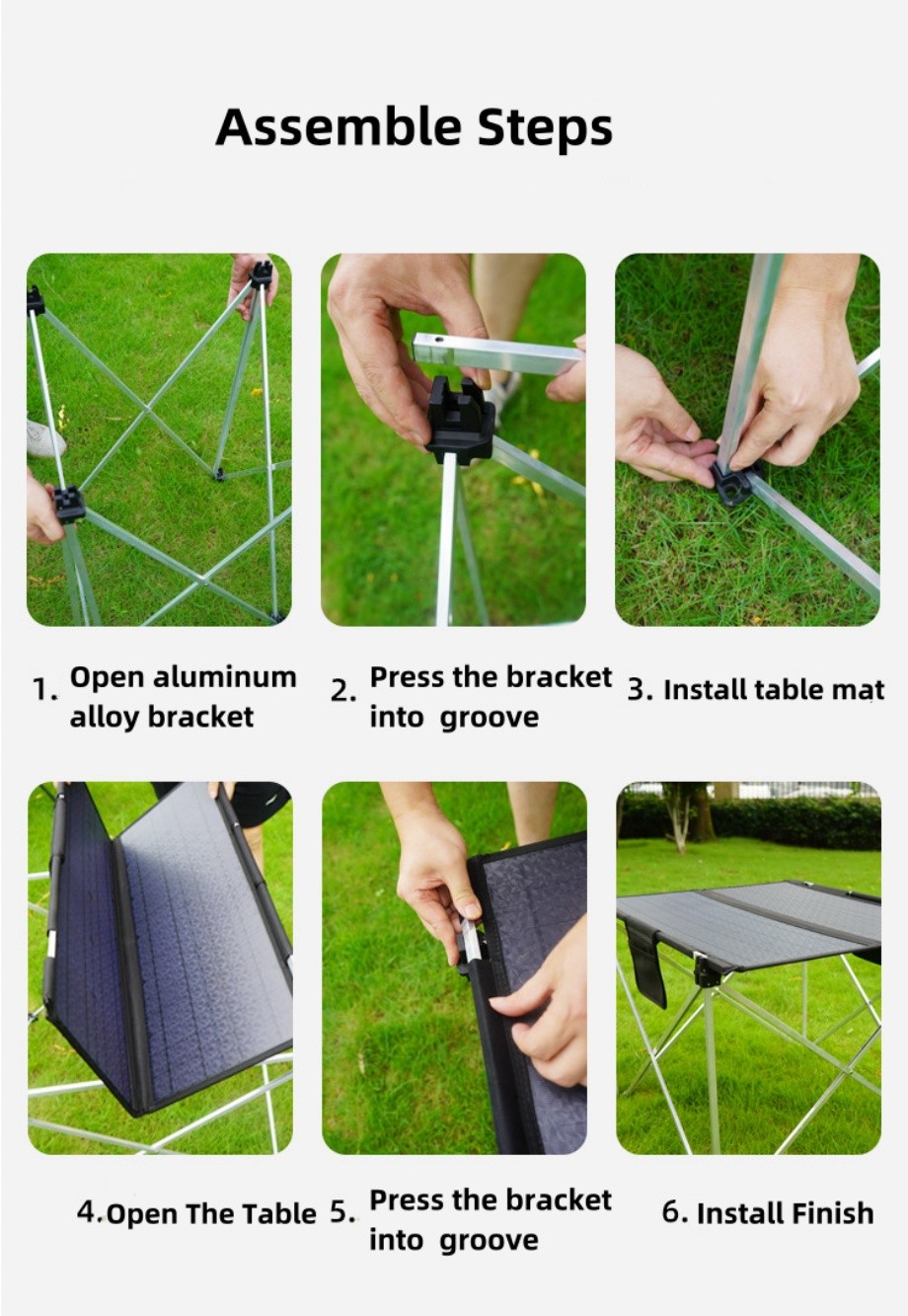 Assemble Steps

1. Open aluminum alloy bracket

2. Press the bracket into groove

3. Install table mat

4. Open The Table

5. Press the bracket into groove

6. Install Finish